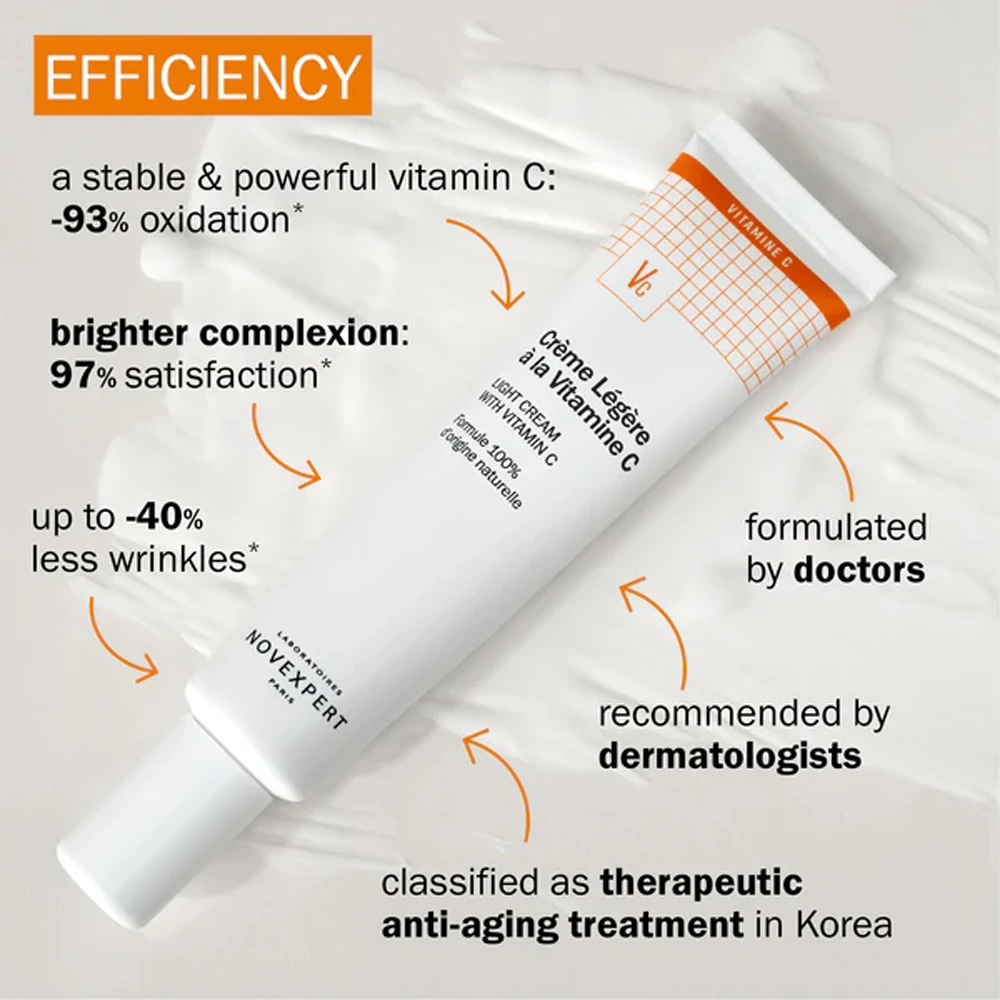 EFFICIENCY

a stable & powerful vitamin C: -93% oxidation*

brighter complexion: 97% satisfaction*

up to -40% less wrinkles*

VITAMINE C

Vc

Crème Légère à la Vitamine C

LIGHT CREAM WITH VITAMIN C

formule 100% d'origine naturelle

LABORATOIRES NOVEXPERT PARIS

formulated by doctors

recommended by dermatologists

classified as therapeutic anti-aging treatment in Korea