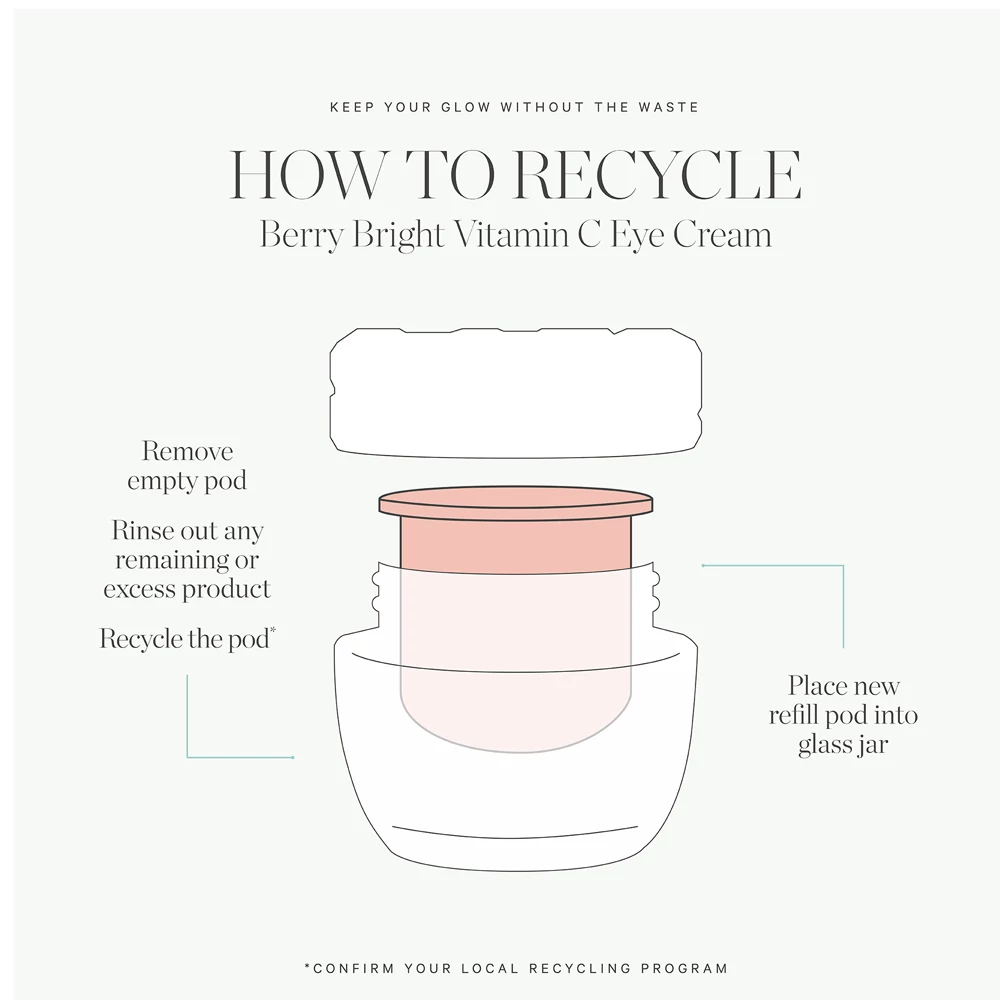 KEEP YOUR GLOW WITHOUT THE WASTE

HOW TO RECYCLE
Berry Bright Vitamin C Eye Cream

Remove empty pod

Rinse out any remaining or excess product

Recycle the pod*

Place new refill pod into glass jar

*CONFIRM YOUR LOCAL RECYCLING PROGRAM